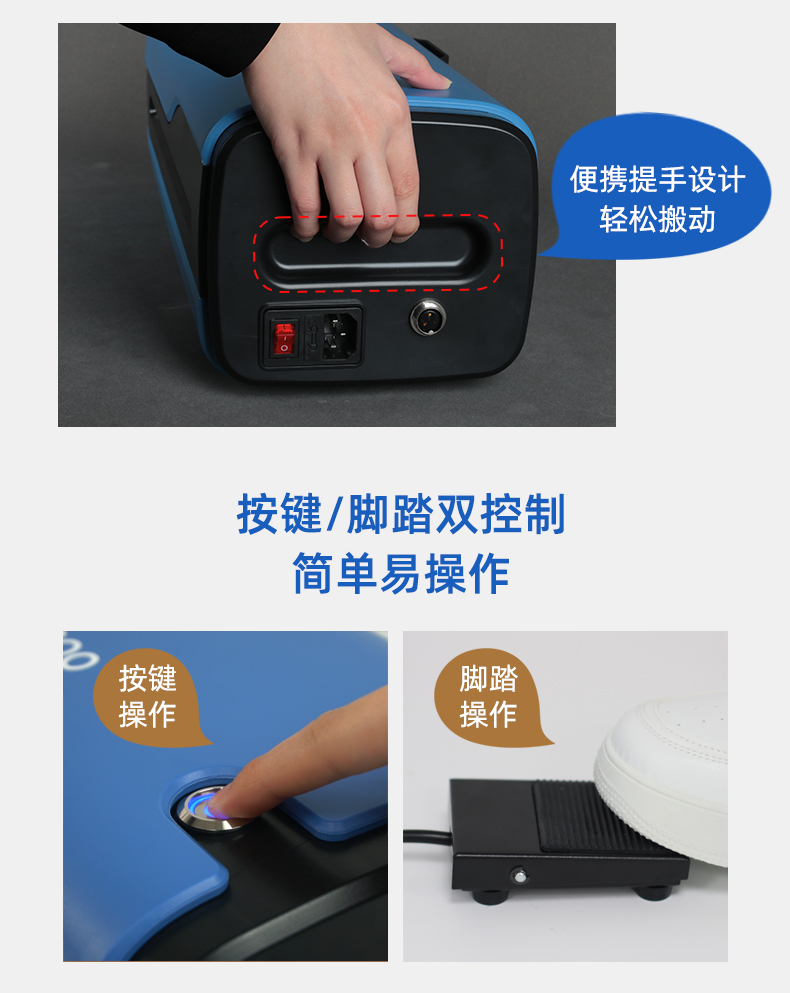 便携提手设计
轻松搬动

按键/脚踏双控制
简单易操作

按键
操作

脚踏
操作